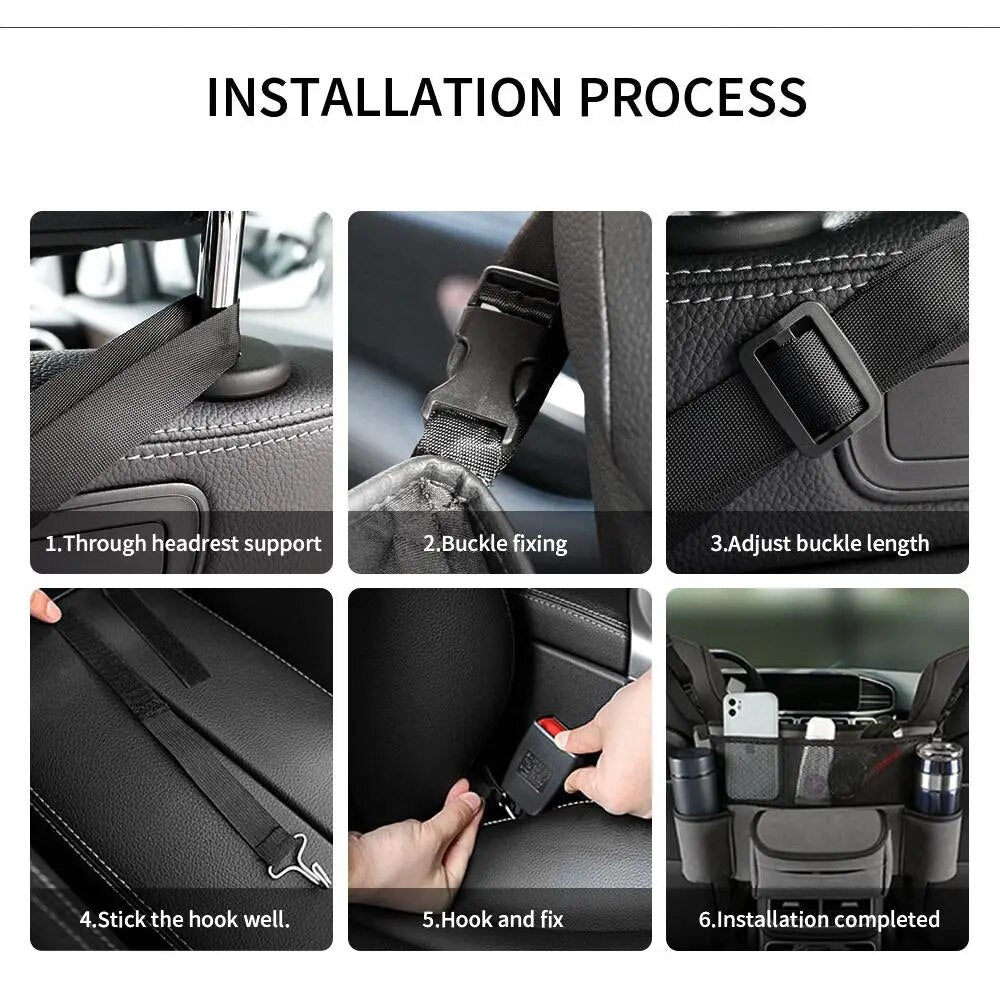 INSTALLATION PROCESS

1.Through headrest support

2.Buckle fixing

3.Adjust buckle length

4.Stick the hook well.

5.Hook and fix

6.Installation completed